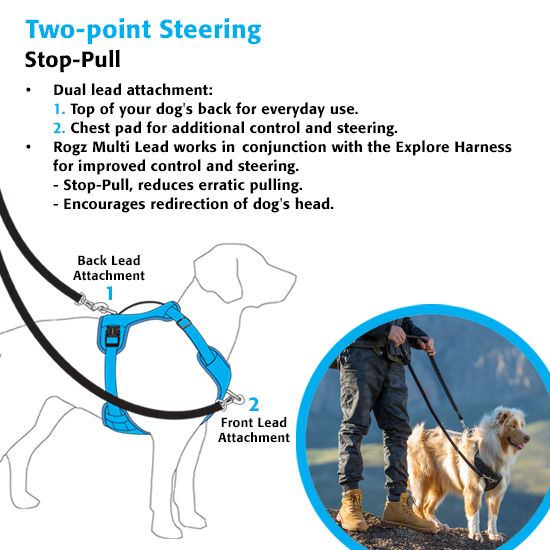 Two-point Steering
Stop-Pull

• Dual lead attachment:
1. Top of your dog's back for everyday use.
2. Chest pad for additional control and steering.
• Rogz Multi Lead works in conjunction with the Explore Harness for improved control and steering.
- Stop-Pull, reduces erratic pulling.
- Encourages redirection of dog's head.

Back Lead Attachment
1

2
Front Lead Attachment