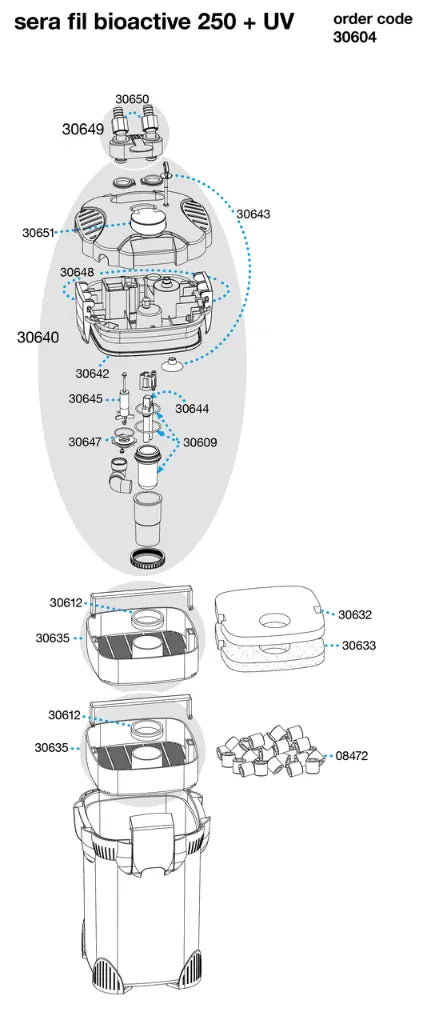 sera fil bioactive 250 + UV

order code
30604

30650
30649
30643
30651
30648
30640
30642
30645
30644
30647
30609
30612
30635
30632
30633
30612
30635
08472