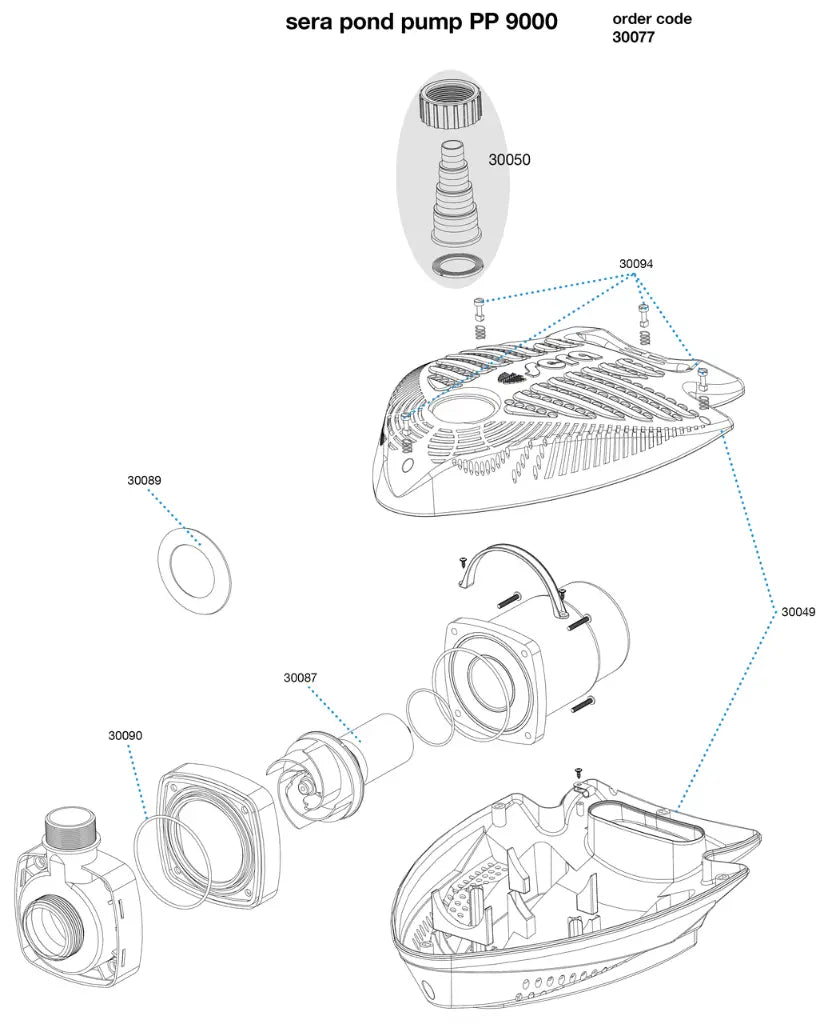 sera pond pump PP 9000

order code
30077

30050

30094

30089

30049

30087

30090