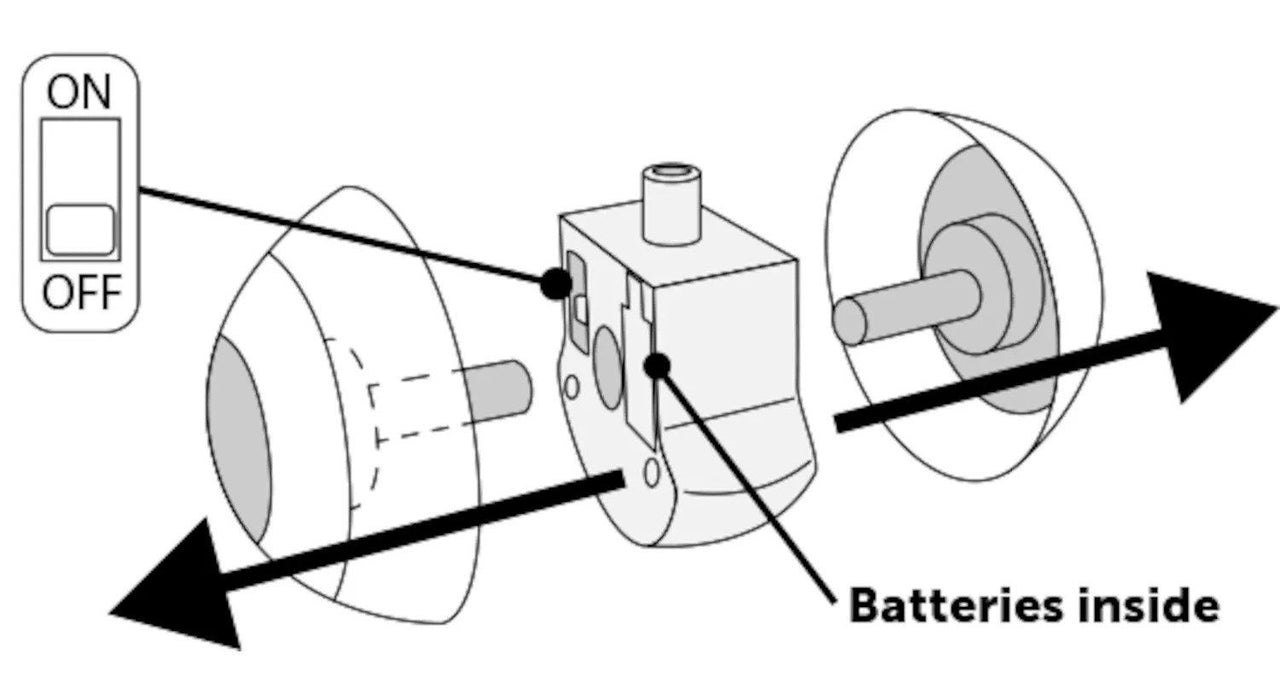 ON
OFF
Batteries inside