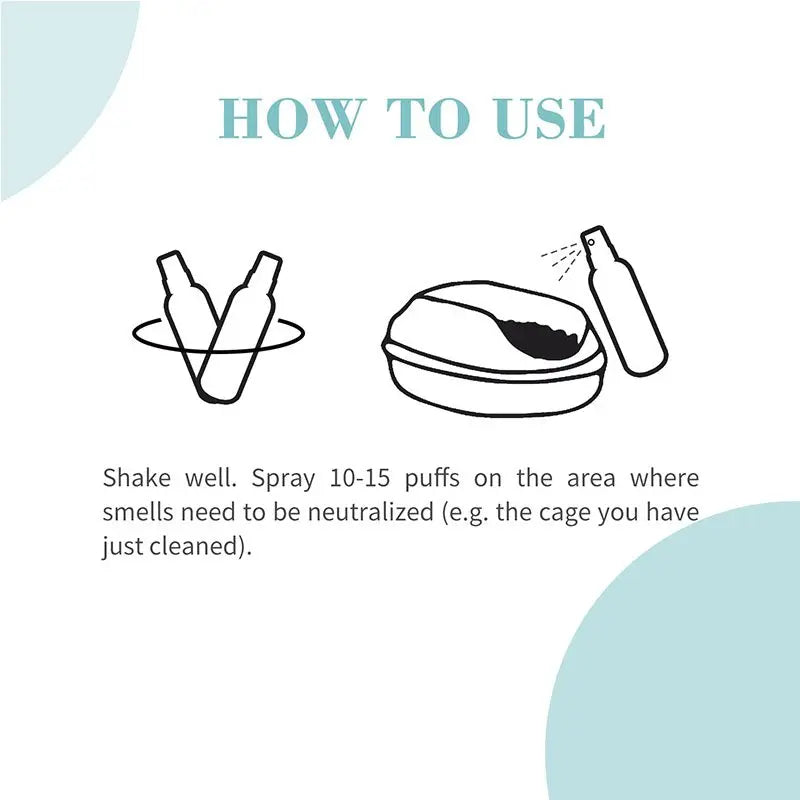 HOW TO USE

Shake well. Spray 10-15 puffs on the area where smells need to be neutralized (e.g. the cage you have just cleaned).