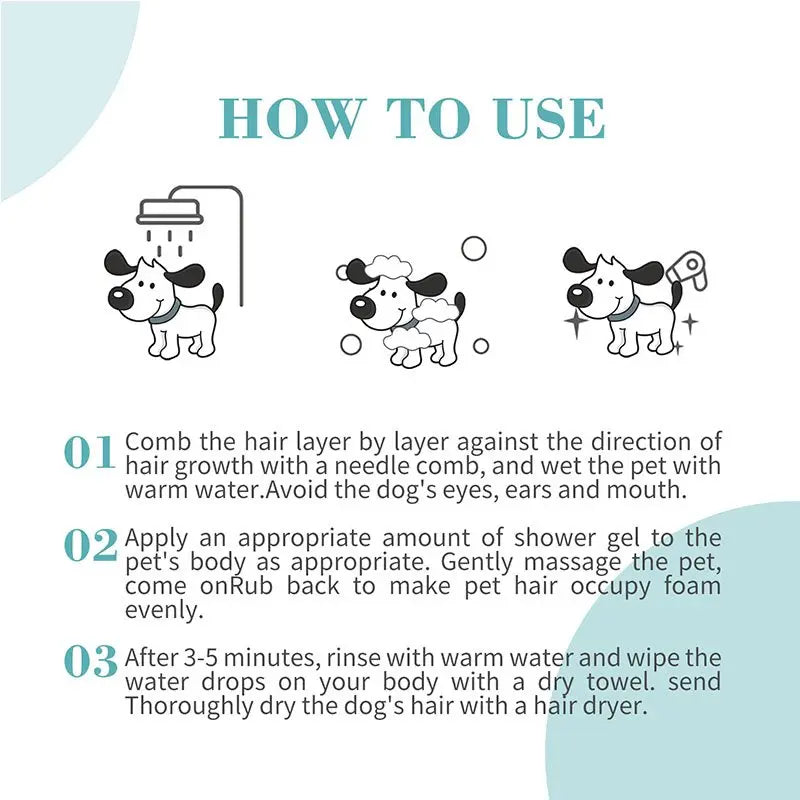 HOW TO USE

01 Comb the hair layer by layer against the direction of hair growth with a needle comb, and wet the pet with warm water.Avoid the dog's eyes, ears and mouth.

02 Apply an appropriate amount of shower gel to the pet's body as appropriate. Gently massage the pet, come onRub back to make pet hair occupy foam evenly.

03 After 3-5 minutes, rinse with warm water and wipe the water drops on your body with a dry towel. send Thoroughly dry the dog's hair with a hair dryer.