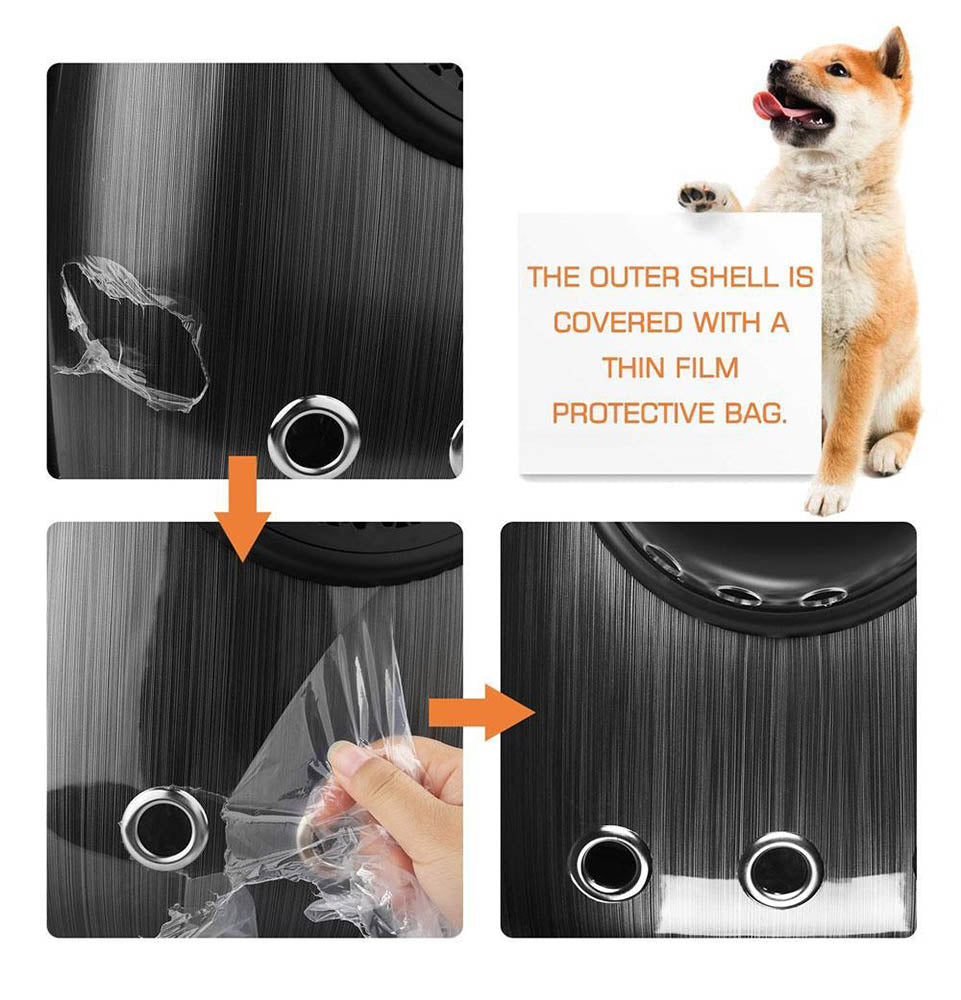 THE OUTER SHELL IS COVERED WITH A THIN FILM PROTECTIVE BAG.