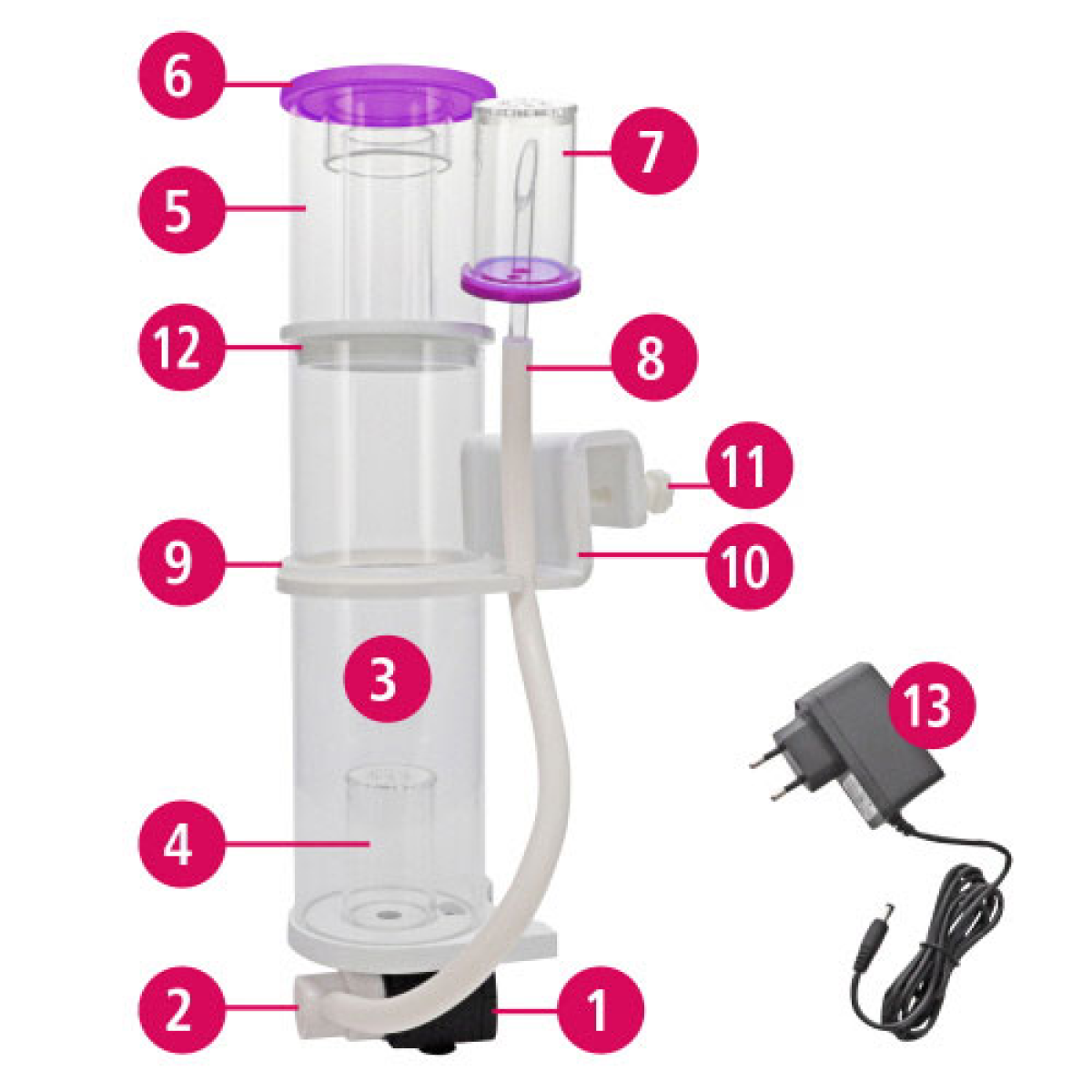 6
7
5
12
8
11
9
10
3
13
4
2
1