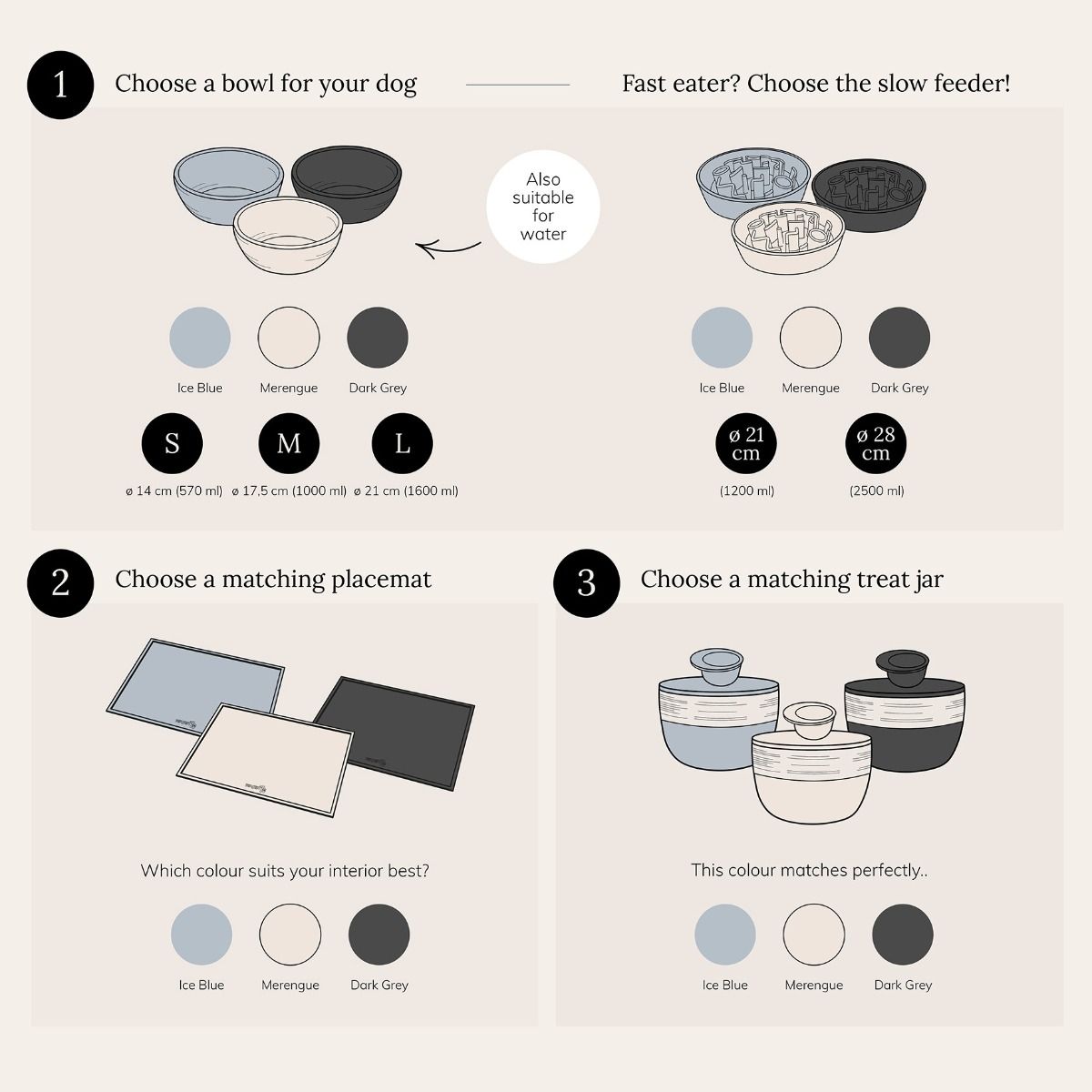 1 Choose a bowl for your dog

Fast eater? Choose the slow feeder!

Also suitable for water

Ice Blue Merengue Dark Grey

S M L

ø 14 cm (570 ml) ø 17,5 cm (1000 ml) ø 21 cm (1600 ml)

Ice Blue Merengue Dark Grey

ø 21 cm ø 28 cm

(1200 ml) (2500 ml)

2 Choose a matching placemat

Which colour suits your interior best?

Ice Blue Merengue Dark Grey

3 Choose a matching treat jar

This colour matches perfectly..

Ice Blue Merengue Dark Grey