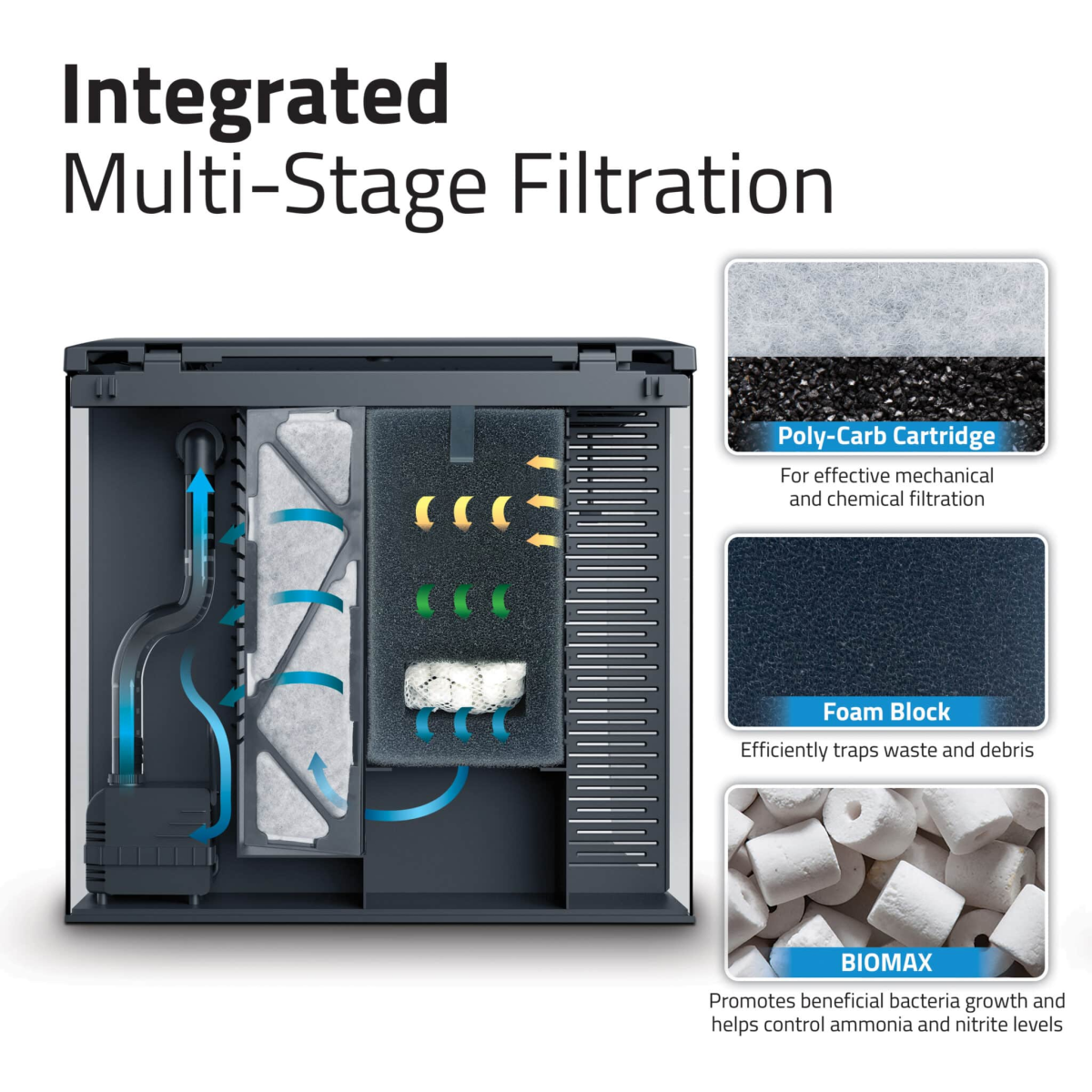 Integrated
Multi-Stage Filtration

Poly-Carb Cartridge

For effective mechanical and chemical filtration

Foam Block

Efficiently traps waste and debris

BIOMAX

Promotes beneficial bacteria growth and helps control ammonia and nitrite levels